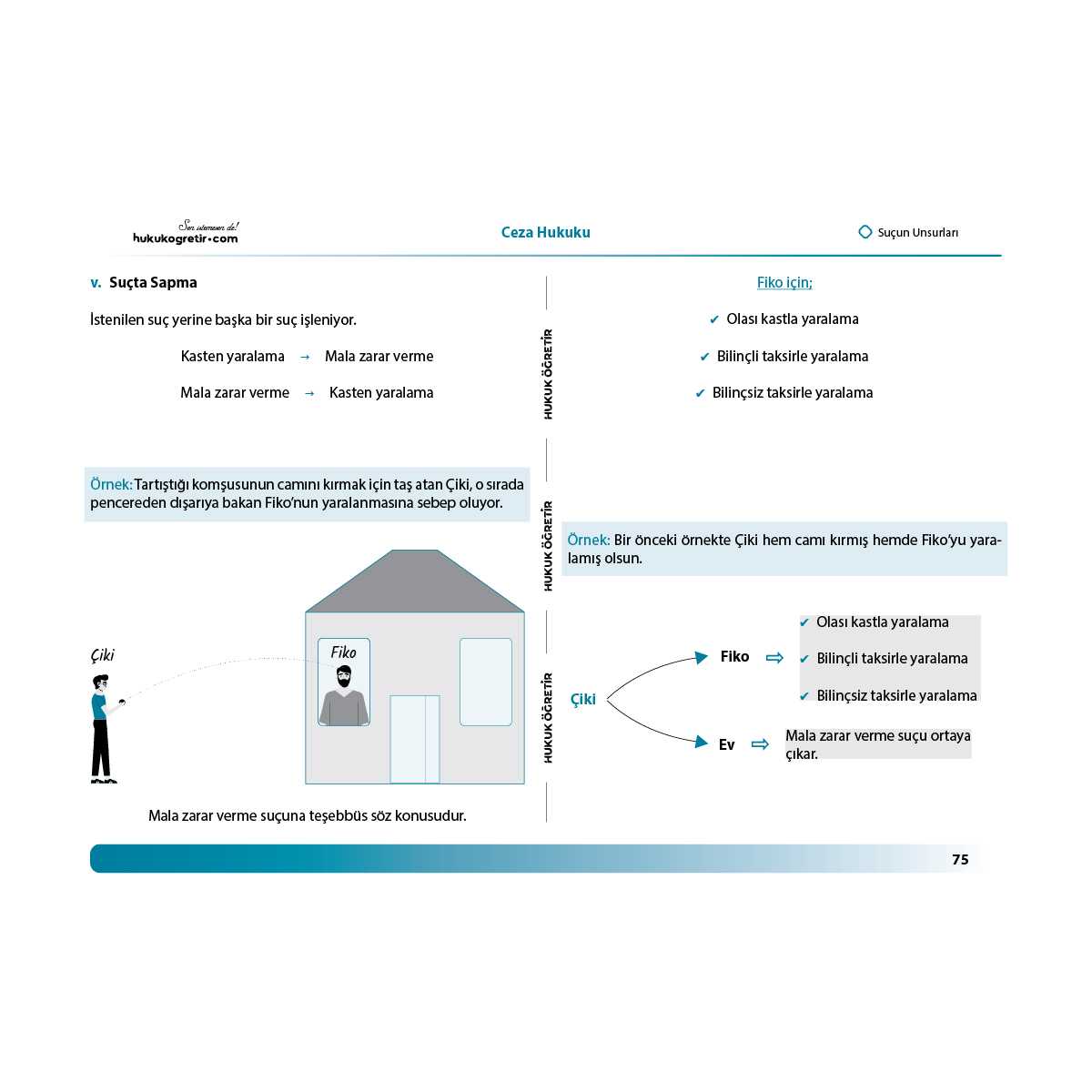 Sen istemesen de!
hukukogretir•com

Ceza Hukuku

Suçun Unsurları

v. Suçta Sapma

İstenilen suç yerine başka bir suç işleniyor.

Kasten yaralama → Mala zarar verme

Mala zarar verme → Kasten yaralama

Örnek: Tartıştığı komşusunun camını kırmak için taş atan Çiki, o sırada pencereden dışarıya bakan Fiko'nun yaralanmasına sebep oluyor.

Çiki

Fiko

Mala zarar verme suçuna teşebbüs söz konusudur.

HUKUK ÖĞRETİR

HUKUK ÖĞRETİR

HUKUK ÖĞRETİR

Fiko için;

✔ Olası kastla yaralama

✔ Bilinçli taksirle yaralama

✔ Bilinçsiz taksirle yaralama

Örnek: Bir önceki örnekte Çiki hem camı kırmış hemde Fiko'yu yaralamış olsun.

Çiki

Fiko ⇨

✔ Olası kastla yaralama

✔ Bilinçli taksirle yaralama

✔ Bilinçsiz taksirle yaralama

Ev ⇨ Mala zarar verme suçu ortaya çıkar.

75